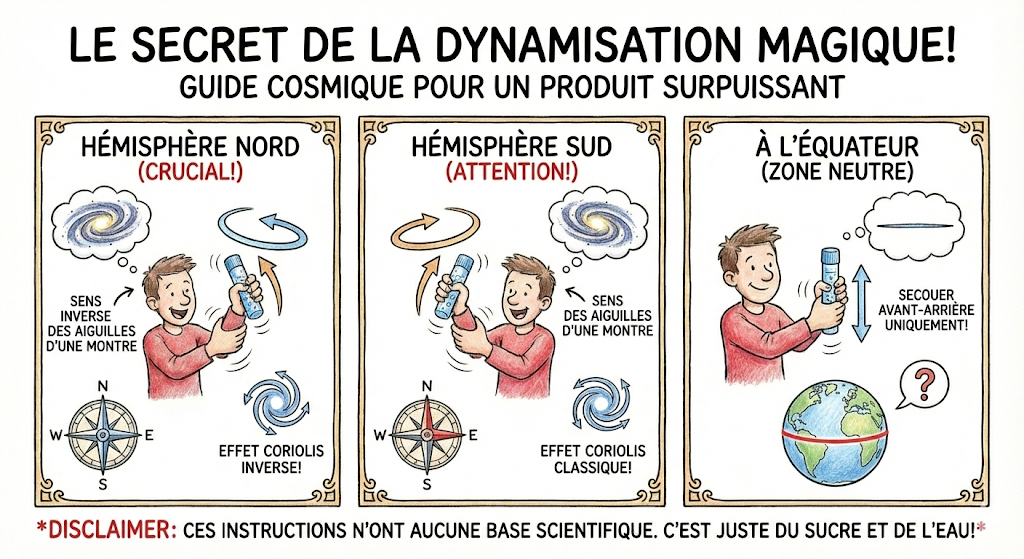 LE SECRET DE LA DYNAMISATION MAGIQUE!
GUIDE COSMIQUE POUR UN PRODUIT SURPUISSANT

HÉMISPHÈRE NORD
(CRUCIAL!)

SENS INVERSE DES AIGUILLES D'UNE MONTRE

N
W
E
S

EFFET CORIOLIS INVERSE!

HÉMISPHÈRE SUD
(ATTENTION!)

SENS DES AIGUILLES D'UNE MONTRE

N
W
E
S

EFFET CORIOLIS CLASSIQUE!

À L'ÉQUATEUR
(ZONE NEUTRE)

SECOUER AVANT-ARRIÈRE UNIQUEMENT!

?

*DISCLAIMER: CES INSTRUCTIONS N'ONT AUCUNE BASE SCIENTIFIQUE. C'EST JUSTE DU SUCRE ET DE L'EAU!*